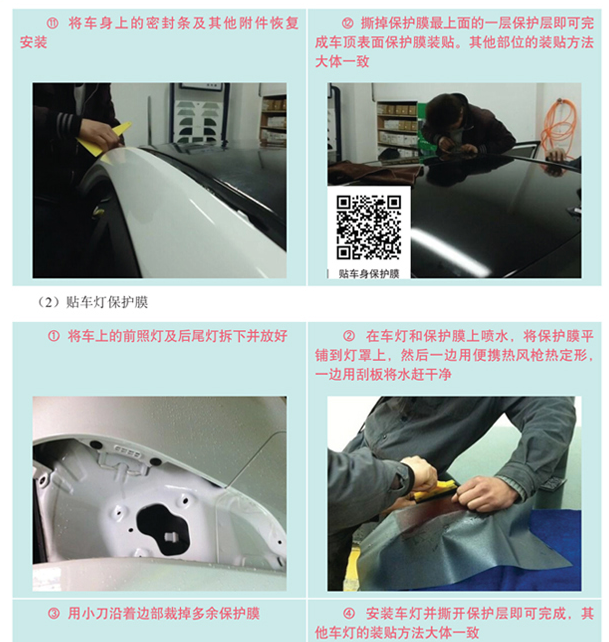 ⑪ 将车身上的密封条及其他附件恢复安装

⑫ 撕掉保护膜最上面的一层保护层即可完成车顶表面保护膜装贴。其他部位的装贴方法大体一致

贴车身保护膜

（2）贴车灯保护膜

① 将车上的前照灯及后尾灯拆下并放好

② 在车灯和保护膜上喷水，将保护膜平铺到灯罩上，然后一边用便携热风枪热定形，一边用刮板将水赶干净

③ 用小刀沿着边部裁掉多余保护膜

④ 安装车灯并撕开保护层即可完成，其他车灯的装贴方法大体一致