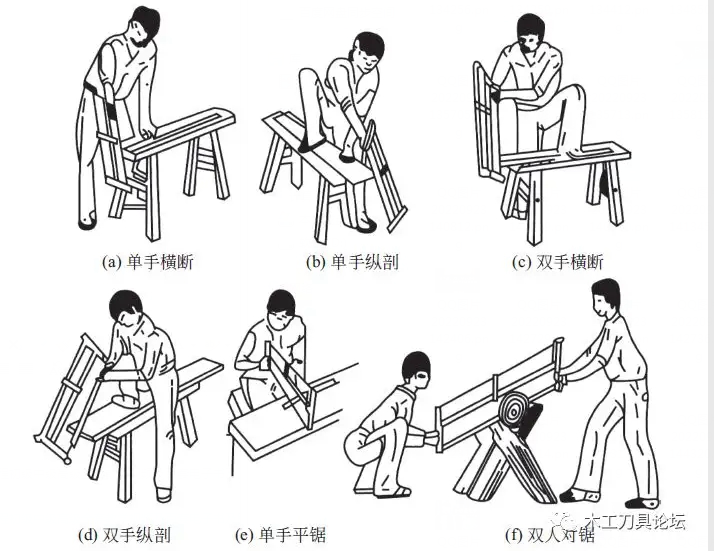 (a) 单手横断
(b) 单手纵剖
(c) 双手横断
(d) 双手纵剖
(e) 单手平锯
(f) 双人对锯
木工刀具论坛